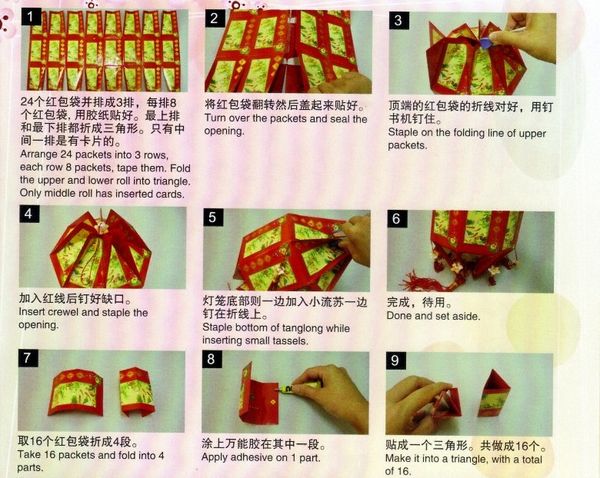 1

24个红包袋并排成3排，每排8个红包袋，用胶纸贴好。最上排和最下排都折成三角形。只有中间一排是有卡片的。
Arrange 24 packets into 3 rows, each row 8 packets, tape them. Fold the upper and lower roll into triangle. Only middle roll has inserted cards.

2

将红包袋翻转然后盖起来贴好。
Turn over the packets and seal the opening.

3

顶端的红包袋的折线对好，用钉书机钉住。
Staple on the folding line of upper packets.

4

加入红线后钉好缺口。
Insert crewel and staple the opening.

5

灯笼底部则一边加入小流苏一边钉在折线上。
Staple bottom of tanglong while inserting small tassels.

6

完成，待用。
Done and set aside.

7

取16个红包袋折成4段。
Take 16 packets and fold into 4 parts.

8

涂上万能胶在其中一段。
Apply adhesive on 1 part.

9

贴成一个三角形。共做成16个。
Make it into a triangle, with a total of 16.