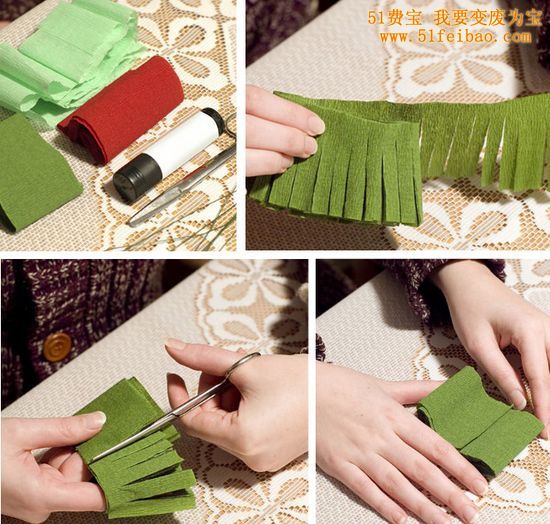 51费宝 我要变废为宝
www.51feibao.com