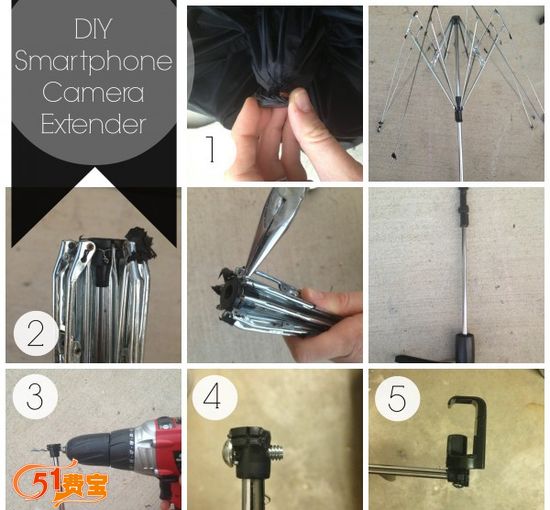 DIY Smartphone Camera Extender

1

2

3

4

5

51费宝