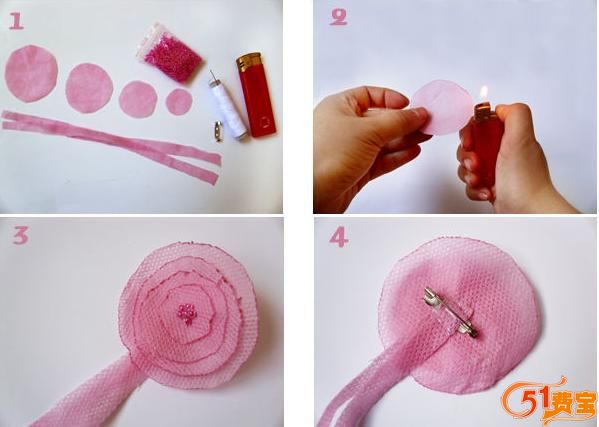 1

2

3

4

51费宝