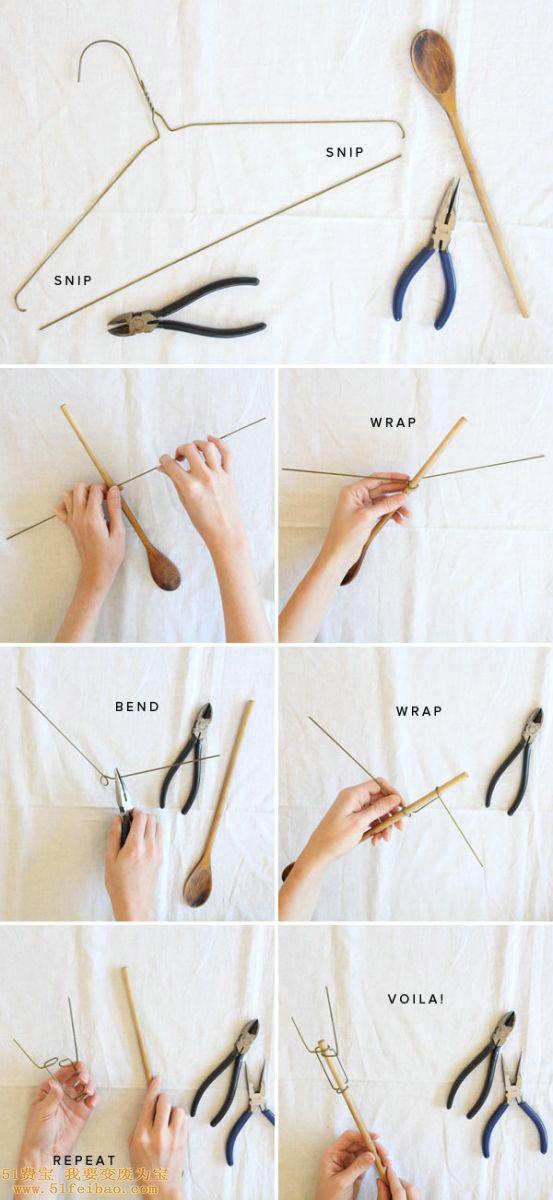 SNIP

SNIP

WRAP

BEND

WRAP

REPEAT

VOILA!

51费宝 我要变废为宝
www.51feibao.com