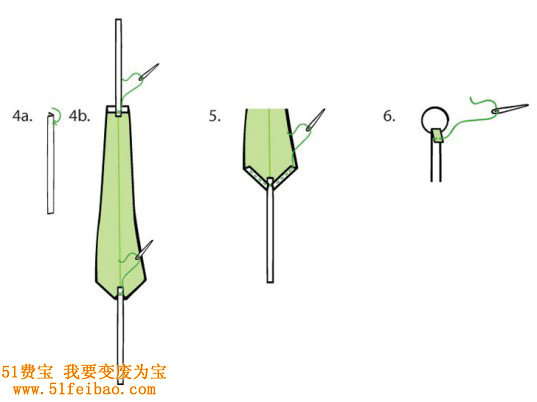 4a. 4b.

5.

6.

51费宝 我要变废为宝
www.51feibao.com