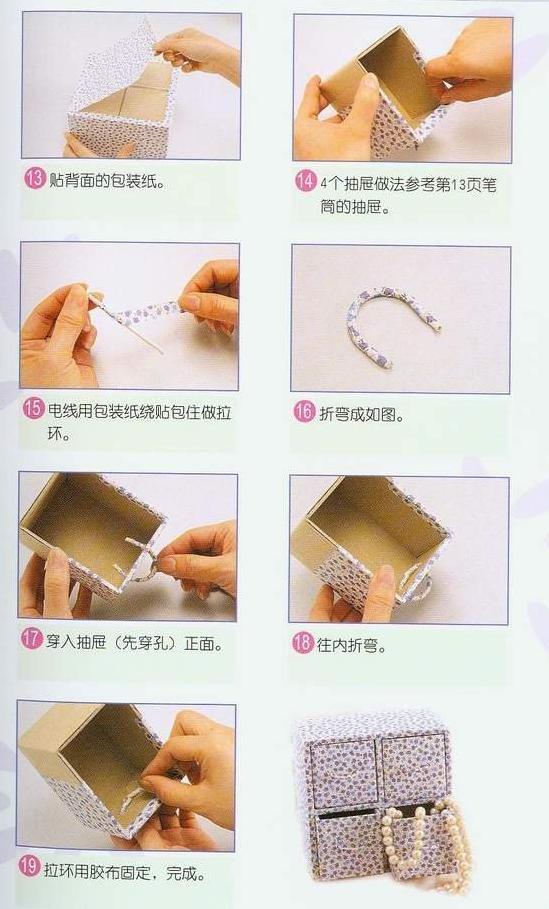 13 贴背面的包装纸。

14 4个抽屉做法参考第13页笔筒的抽屉。

15 电线用包装纸绕贴包住做拉环。

16 折弯成如图。

17 穿入抽屉（先穿孔）正面。

18 往内折弯。

19 拉环用胶布固定，完成。