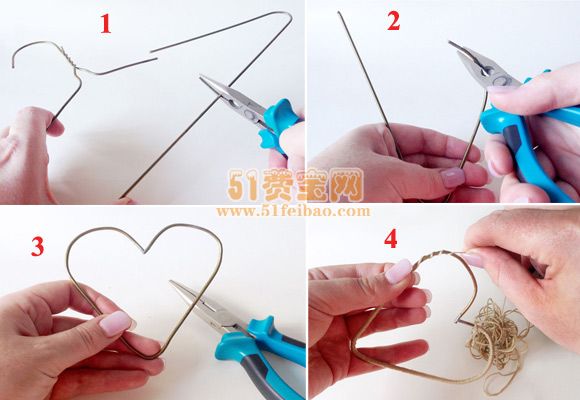 1

2

51费宝网
www.51feibao.com

3

4