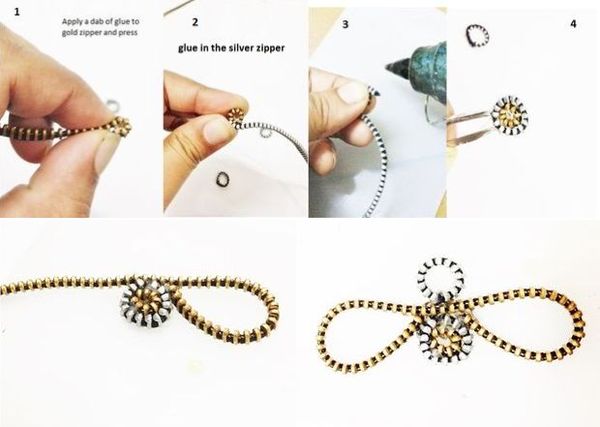 1

Apply a dab of glue to gold zipper and press

2

glue in the silver zipper

3

4