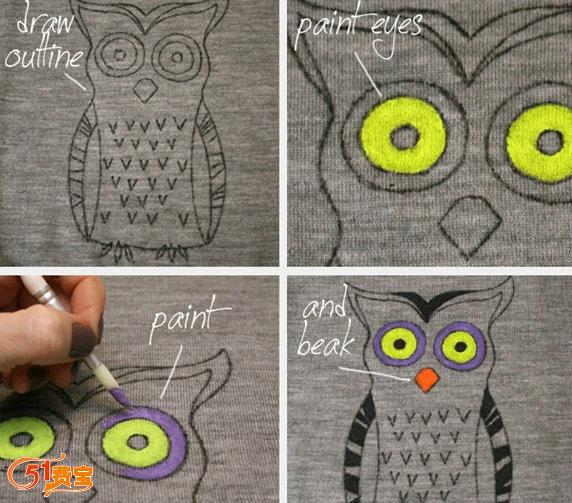 draw outline

paint eyes

paint

and beak

51费宝