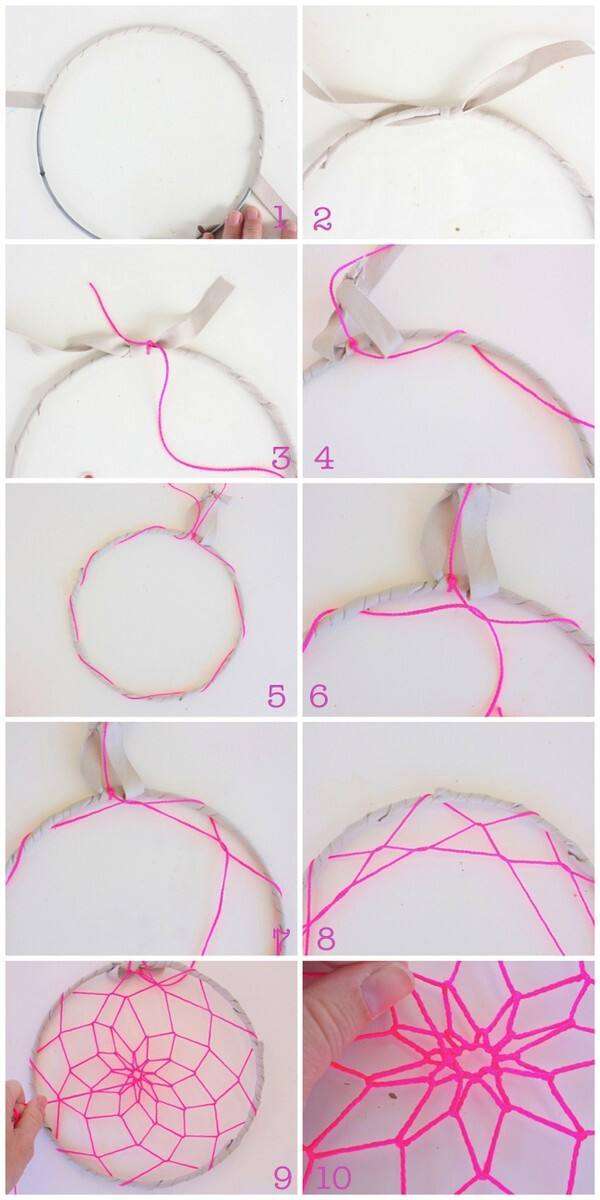 1 2

3 4

5 6

7 8

9 10